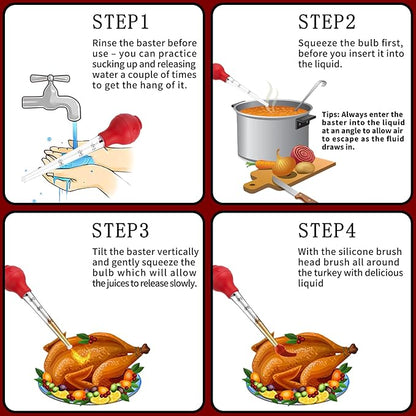 STEP1

Rinse the baster before use – you can practice sucking up and releasing water a couple of times to get the hang of it.

STEP2

Squeeze the bulb first, before you insert it into the liquid.

Tips: Always enter the baster into the liquid at an angle to allow air to escape as the fluid draws in.

STEP3

Tilt the baster vertically and gently squeeze the bulb which will allow the juices to release slowly.

STEP4

With the silicone brush head brush all around the turkey with delicious liquid