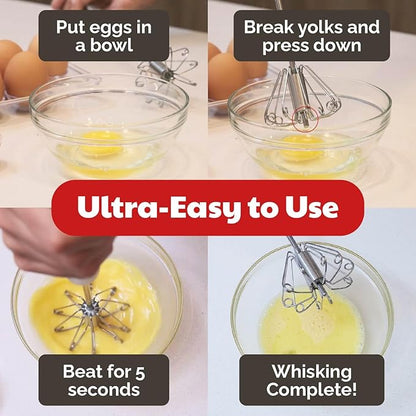 Put eggs in a bowl

Break yolks and press down

Ultra-Easy to Use

Beat for 5 seconds

Whisking Complete!