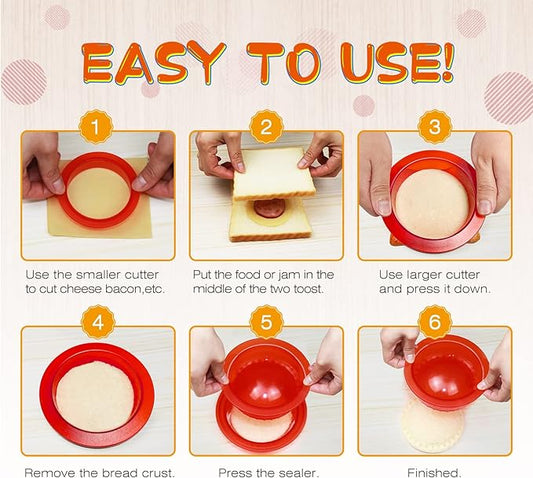 EASY TO USE!

1

Use the smaller cutter to cut cheese bacon,etc.

2

Put the food or jam in the middle of the two toost.

3

Use larger cutter and press it down.

4

Remove the bread crust.

5

Press the sealer.

6

Finished.