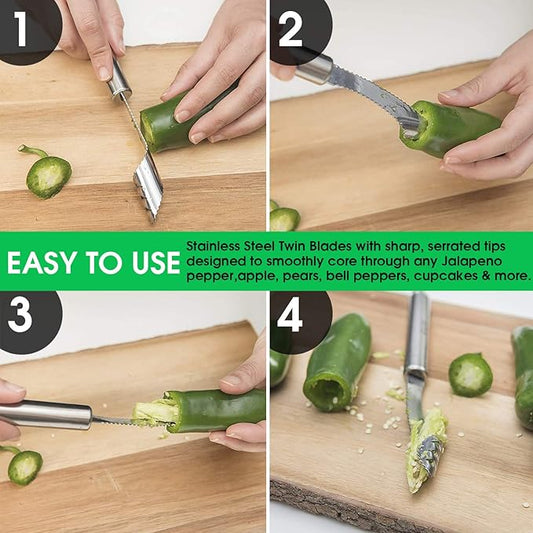 1

2

EASY TO USE

Stainless Steel Twin Blades with sharp, serrated tips designed to smoothly core through any Jalapeno pepper,apple, pears, bell peppers, cupcakes & more.

3

4